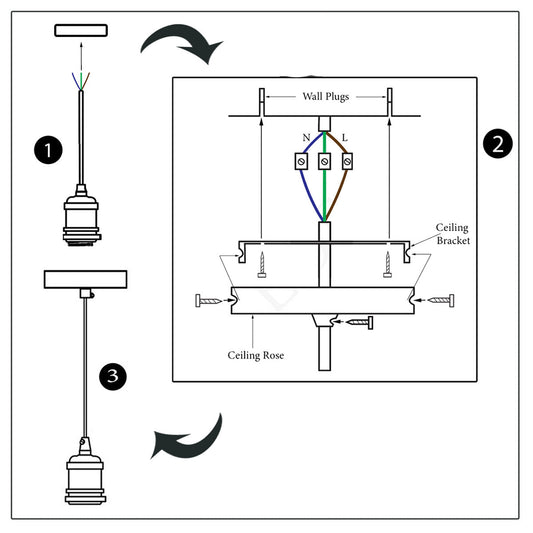 1

Wall Plugs

N

L

2

Ceiling Bracket

Ceiling Rose

3