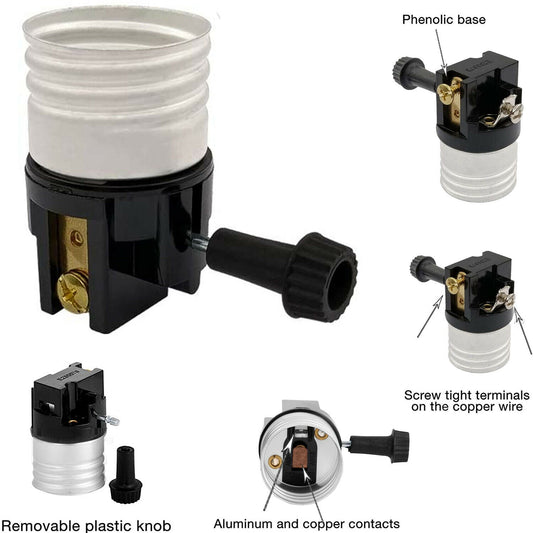 Phenolic base

Screw tight terminals on the copper wire

Removable plastic knob

Aluminum and copper contacts