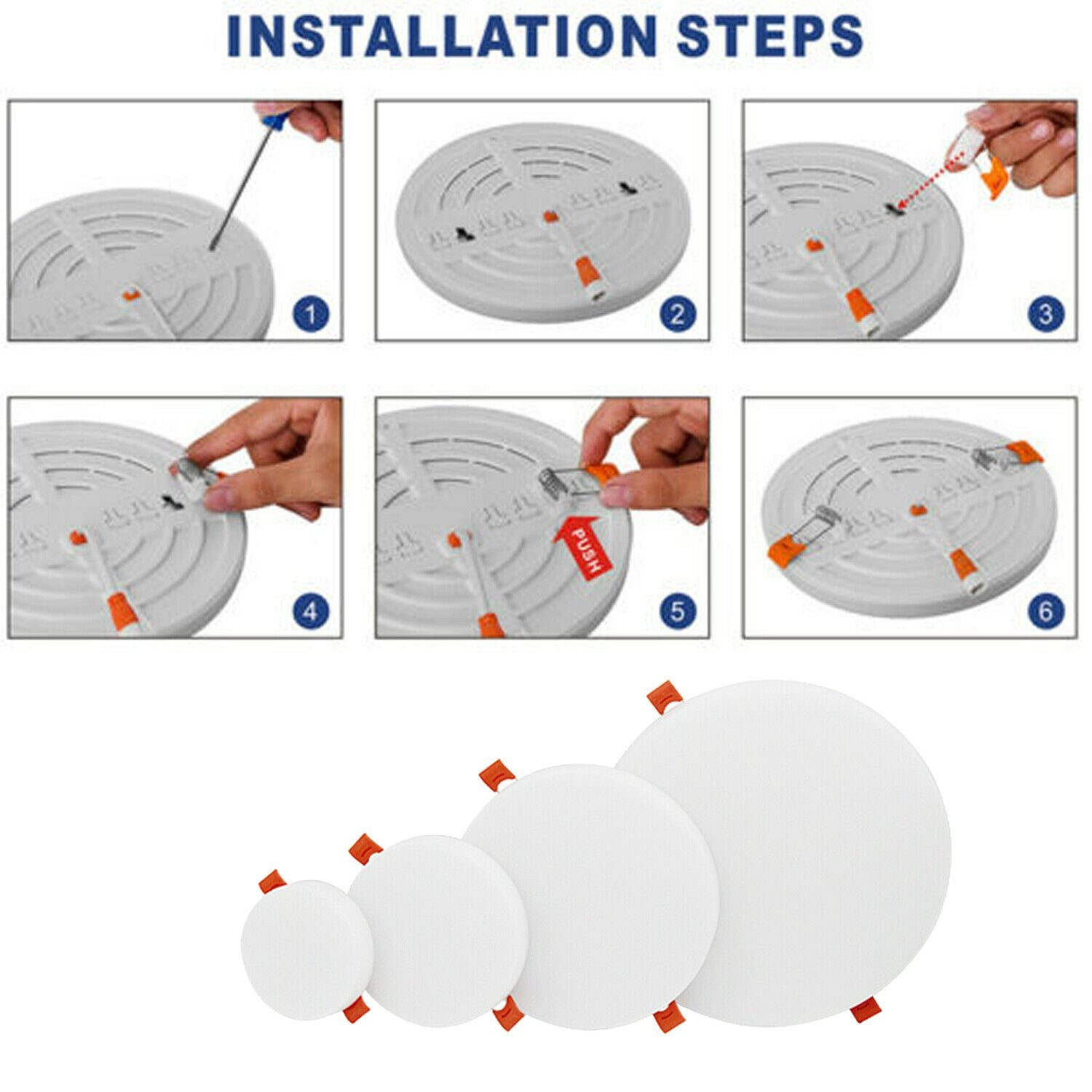 INSTALLATION STEPS

1

2

3

4

PUSH

5

6