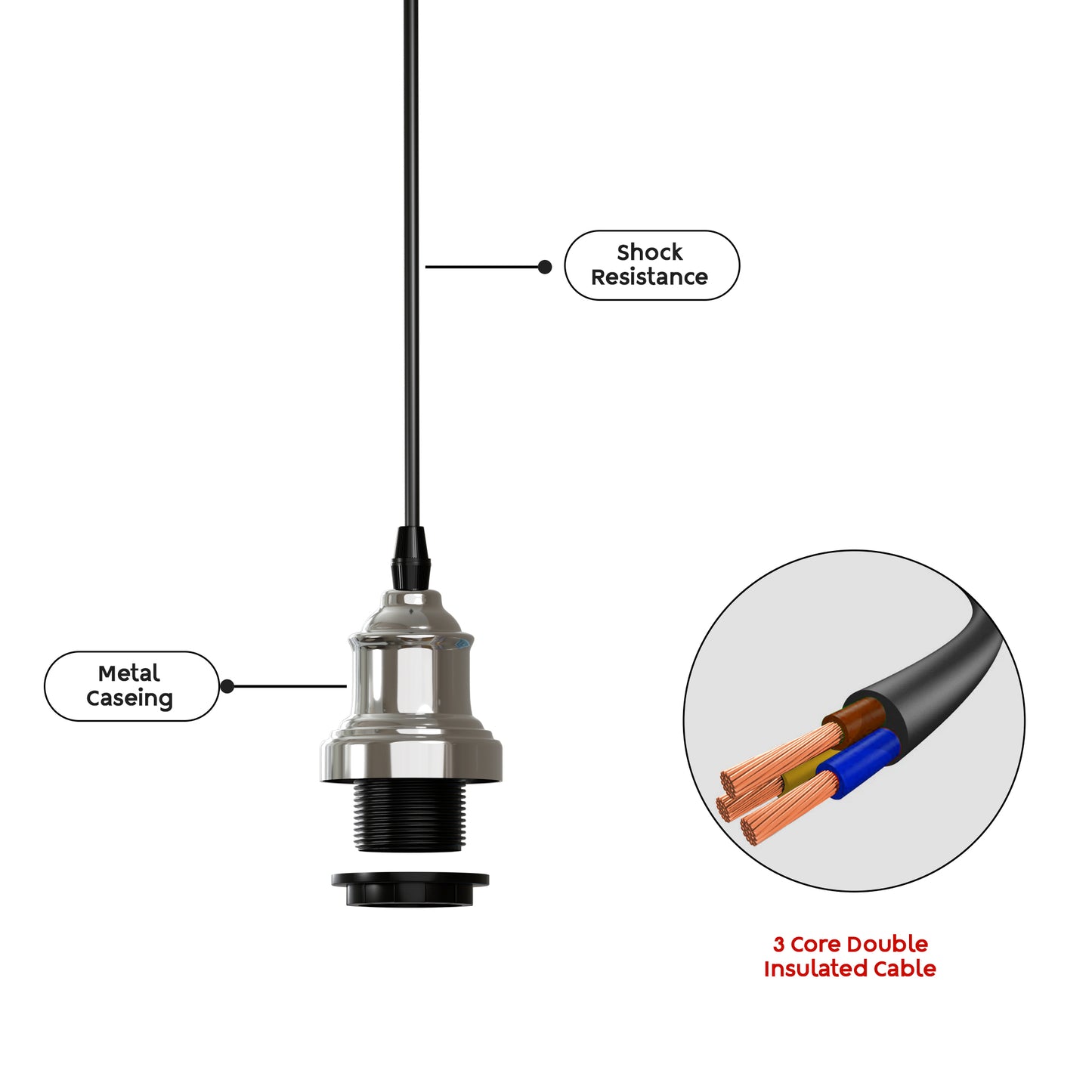 Shock Resistance

Metal Caseing

3 Core Double Insulated Cable