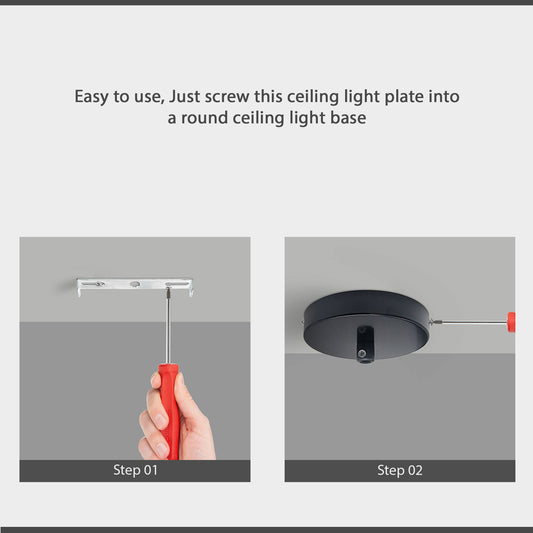 Easy to use, Just screw this ceiling light plate into a round ceiling light base

Step 01

Step 02